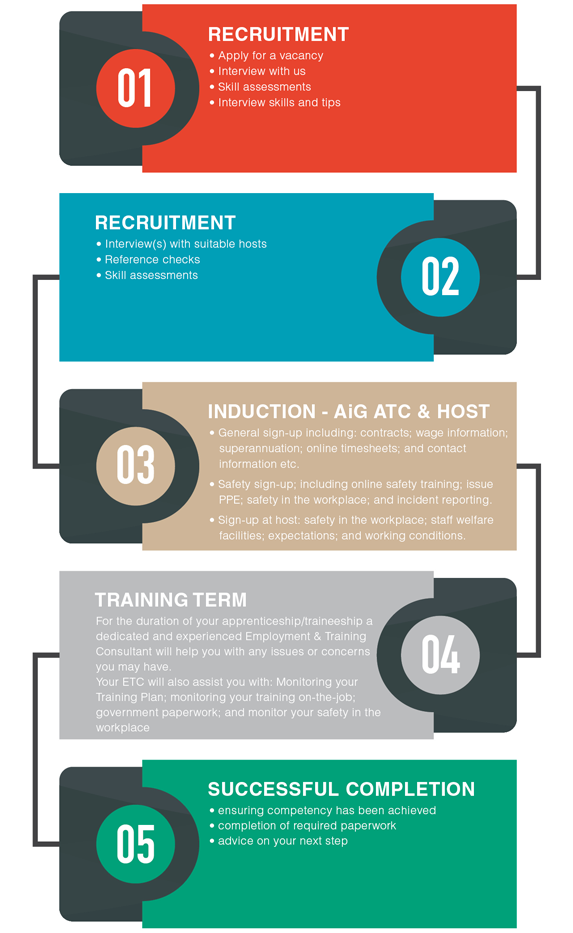 01

RECRUITMENT
• Apply for a vacancy
• Interview with us
• Skill assessments
• Interview skills and tips

RECRUITMENT
• Interview(s) with suitable hosts
• Reference checks
• Skill assessments

02

03

INDUCTION - AiG ATC & HOST
• General sign-up including; contracts; wage information; superannuation; online timesheets; and contact information etc.
• Safety sign-up; including online safety training; issue PPE; safety in the workplace; and incident reporting.
• Sign-up at host: safety in the workplace; staff welfare facilities; expectations; and working conditions.

TRAINING TERM
For the duration of your apprenticeship/traineeship a dedicated and experienced Employment & Training Consultant will help you with any issues or concerns you may have.
Your ETC will also assist you with: Monitoring your Training Plan; monitoring your training on-the-job; government paperwork; and monitor your safety in the workplace

04

05

SUCCESSFUL COMPLETION
• ensuring competency has been achieved
• completion of required paperwork
• advice on your next step